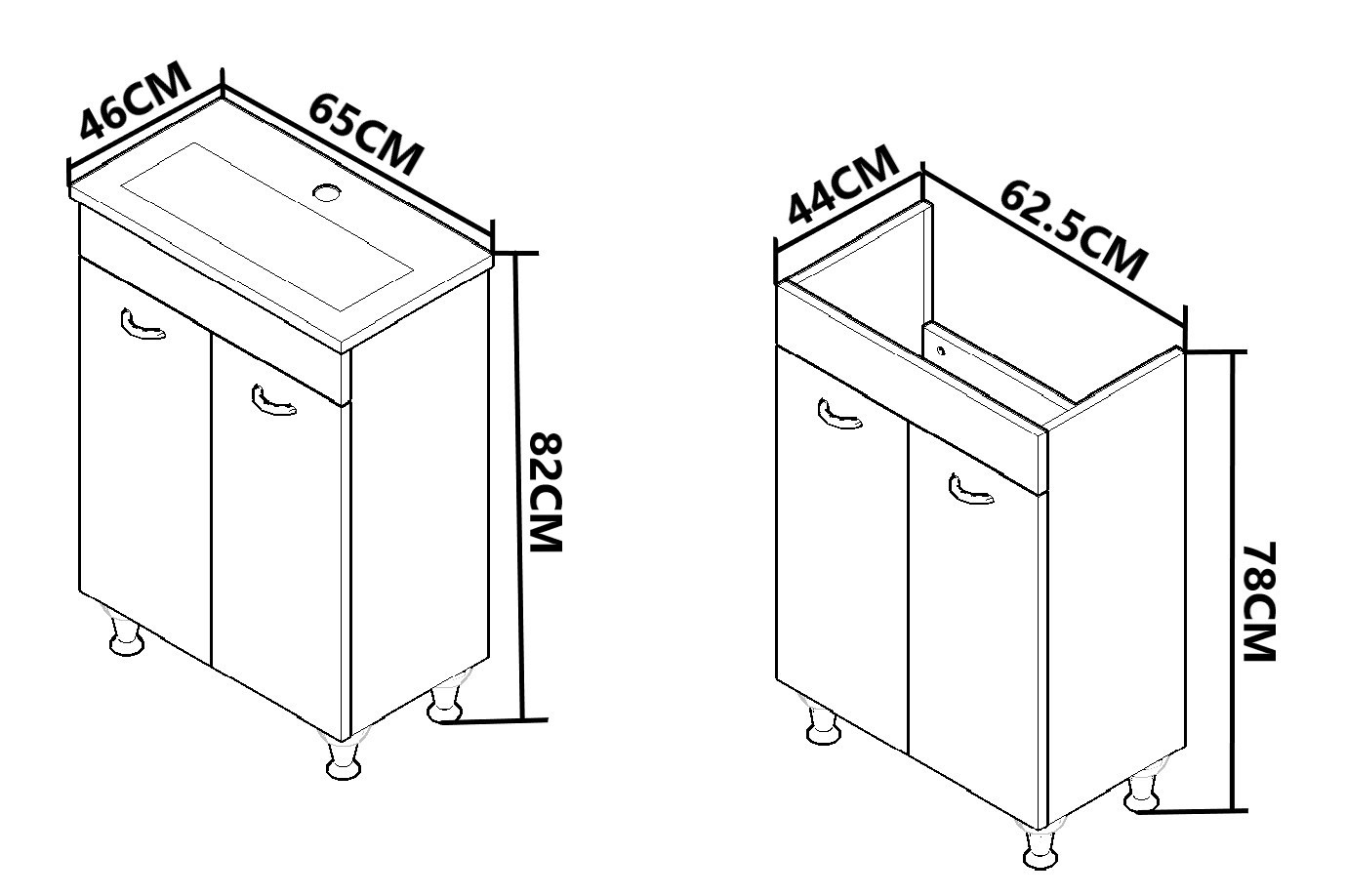 46CM
65CM
82CM
44CM
62.5CM
78CM