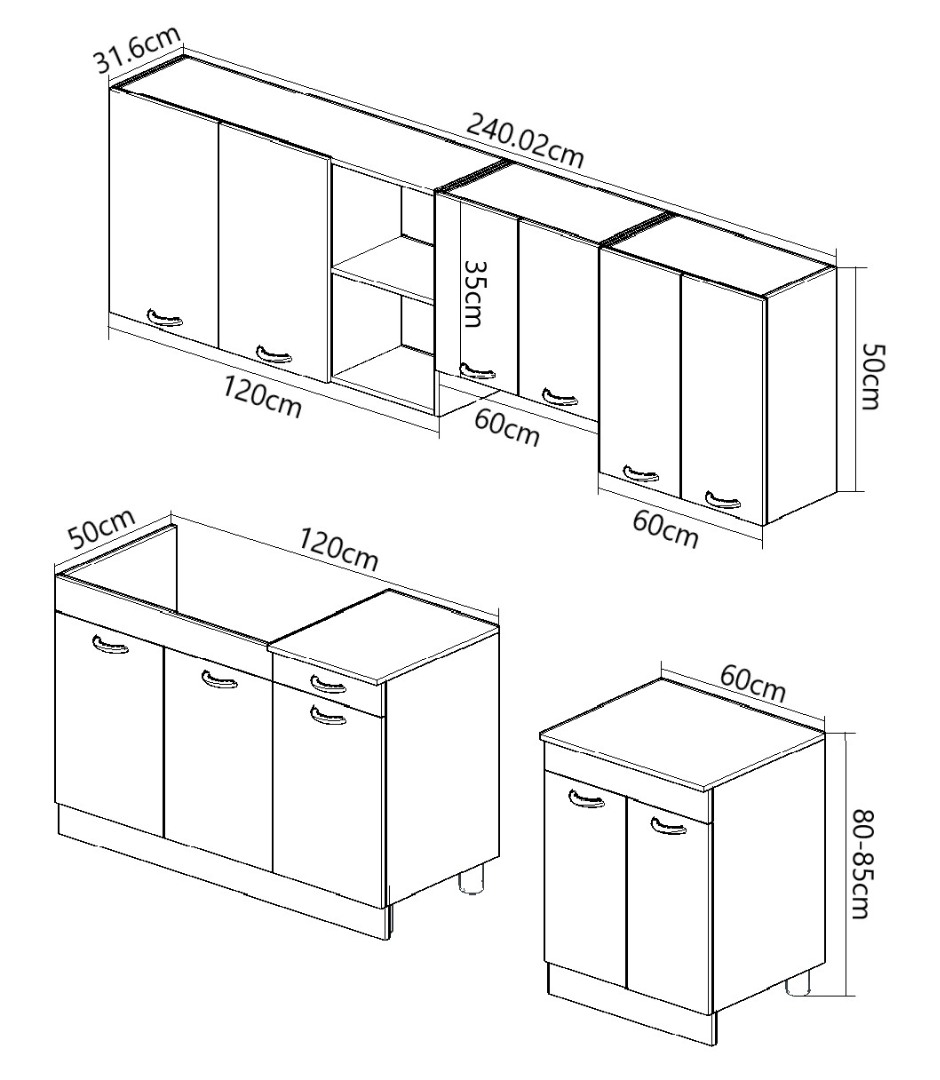 31.6cm
240.02cm
35cm
50cm
120cm
60cm
60cm
50cm
120cm
60cm
80-85cm